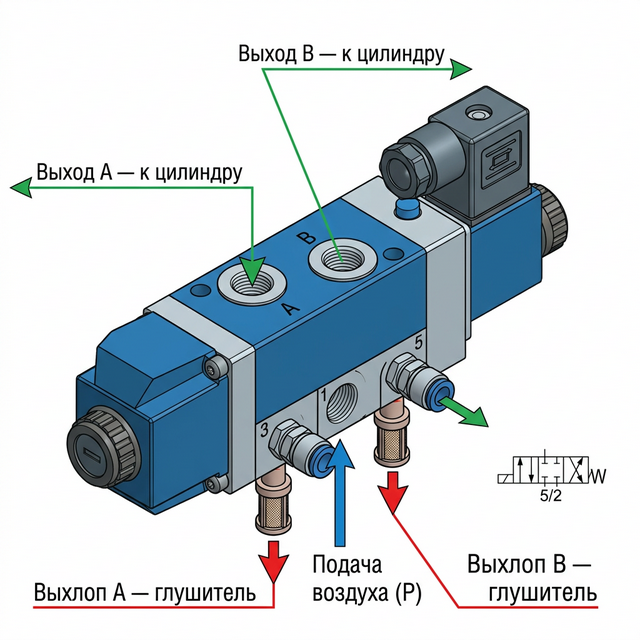 Выход B — к цилиндру

Выход A — к цилиндру

B

A

5

1

3

W

5/2

Выхлоп A — глушитель

Подача воздуха (P)

Выхлоп B — глушитель