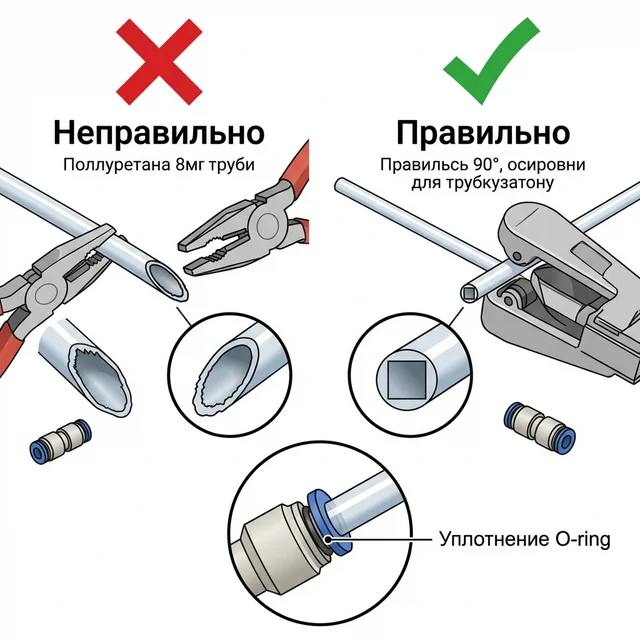 Неправильно
Поллуретана 8мг труби

Правильно
Правильсь 90°, осировни для трубкузатону

Уплотнение O-ring