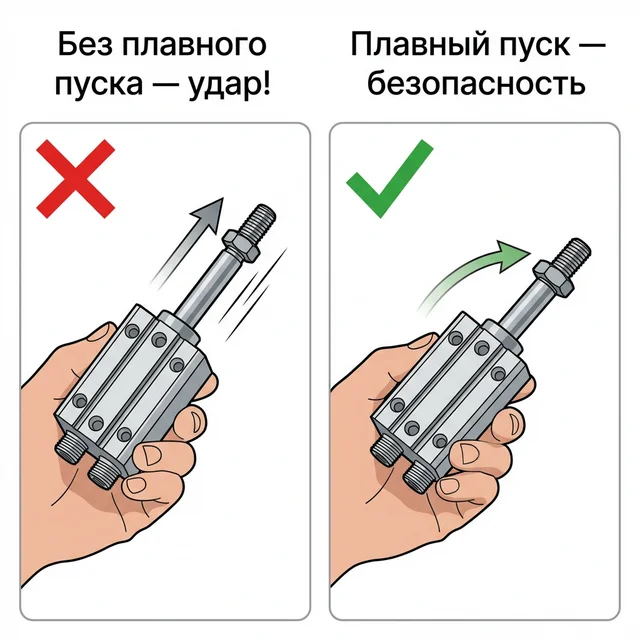 Без плавного пуска — удар!

Плавный пуск — безопасность