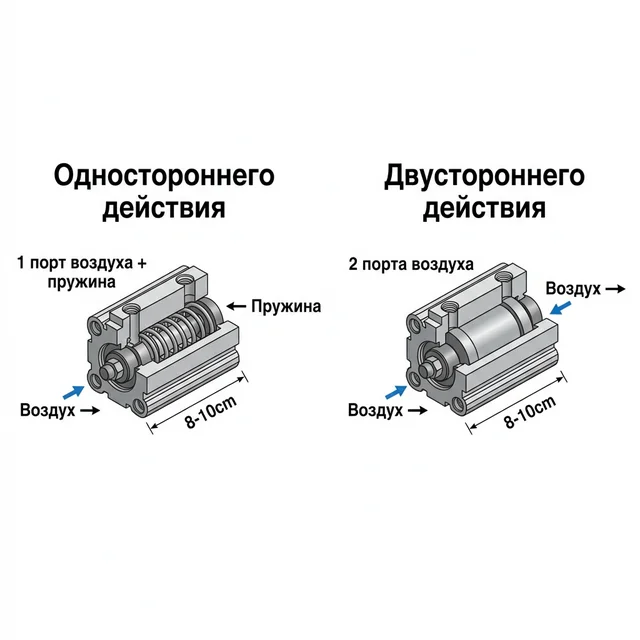 Одностороннего действия

1 порт воздуха + пружина

← Пружина

Воздух →

8-10cm

Двустороннего действия

2 порта воздуха

Воздух →

Воздух →

8-10cm