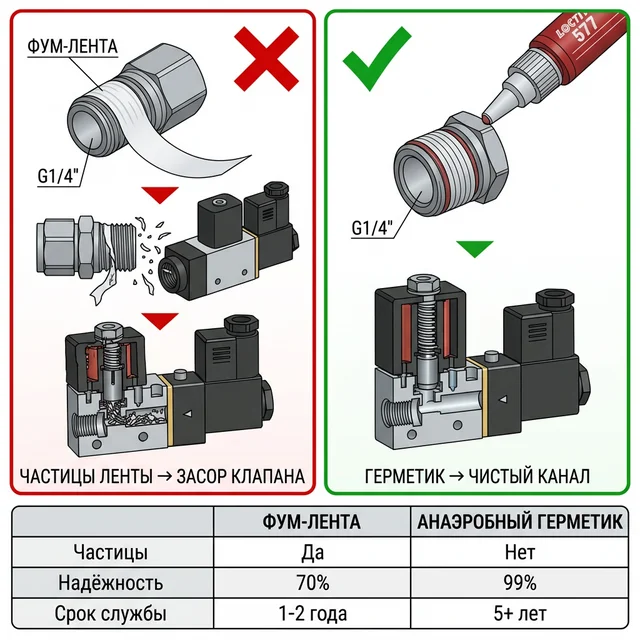 ФУМ-ЛЕНТА

G1/4"

ЧАСТИЦЫ ЛЕНТЫ → ЗАСОР КЛАПАНА

LOCTITE 577

G1/4"

ГЕРМЕТИК → ЧИСТЫЙ КАНАЛ

| | ФУМ-ЛЕНТА | АНАЭРОБНЫЙ ГЕРМЕТИК |
|---|---|---|
| Частицы | Да | Нет |
| Надёжность | 70% | 99% |
| Срок службы | 1-2 года | 5+ лет |