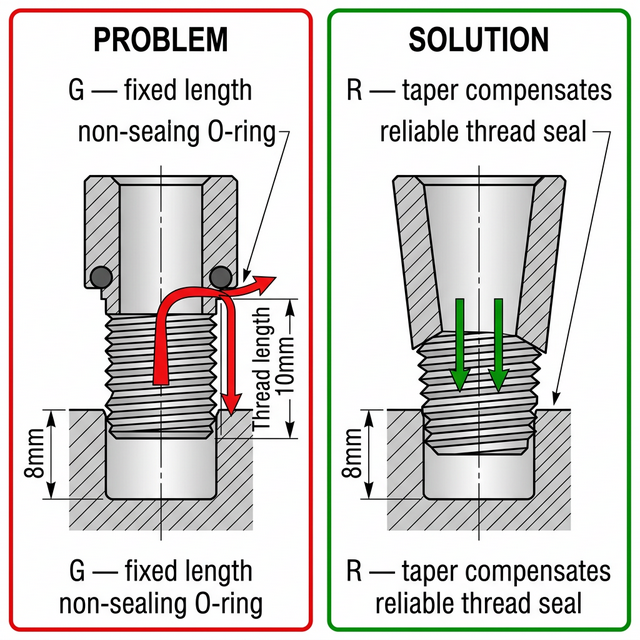 PROBLEM

G — fixed length

non-sealing O-ring

Thread length 10mm

8mm

G — fixed length
non-sealing O-ring

SOLUTION

R — taper compensates

reliable thread seal

8mm

R — taper compensates
reliable thread seal