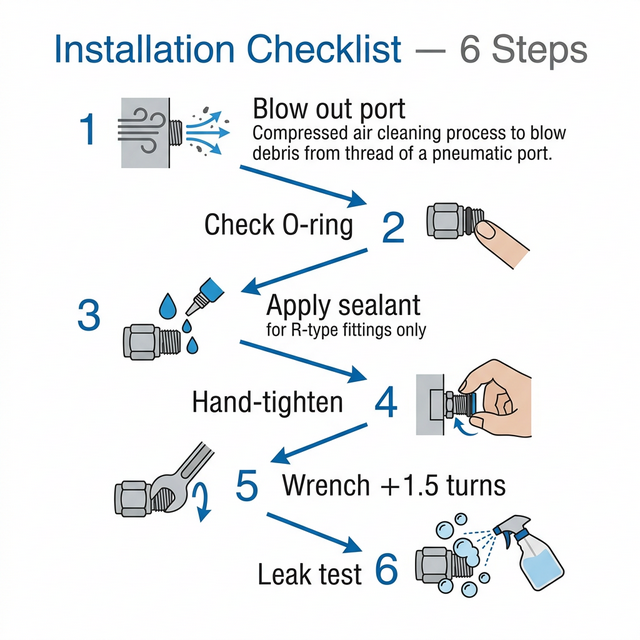 Installation Checklist — 6 Steps

1 Blow out port
Compressed air cleaning process to blow debris from thread of a pneumatic port.

Check O-ring 2

3 Apply sealant
for R-type fittings only

Hand-tighten 4

5 Wrench +1.5 turns

Leak test 6